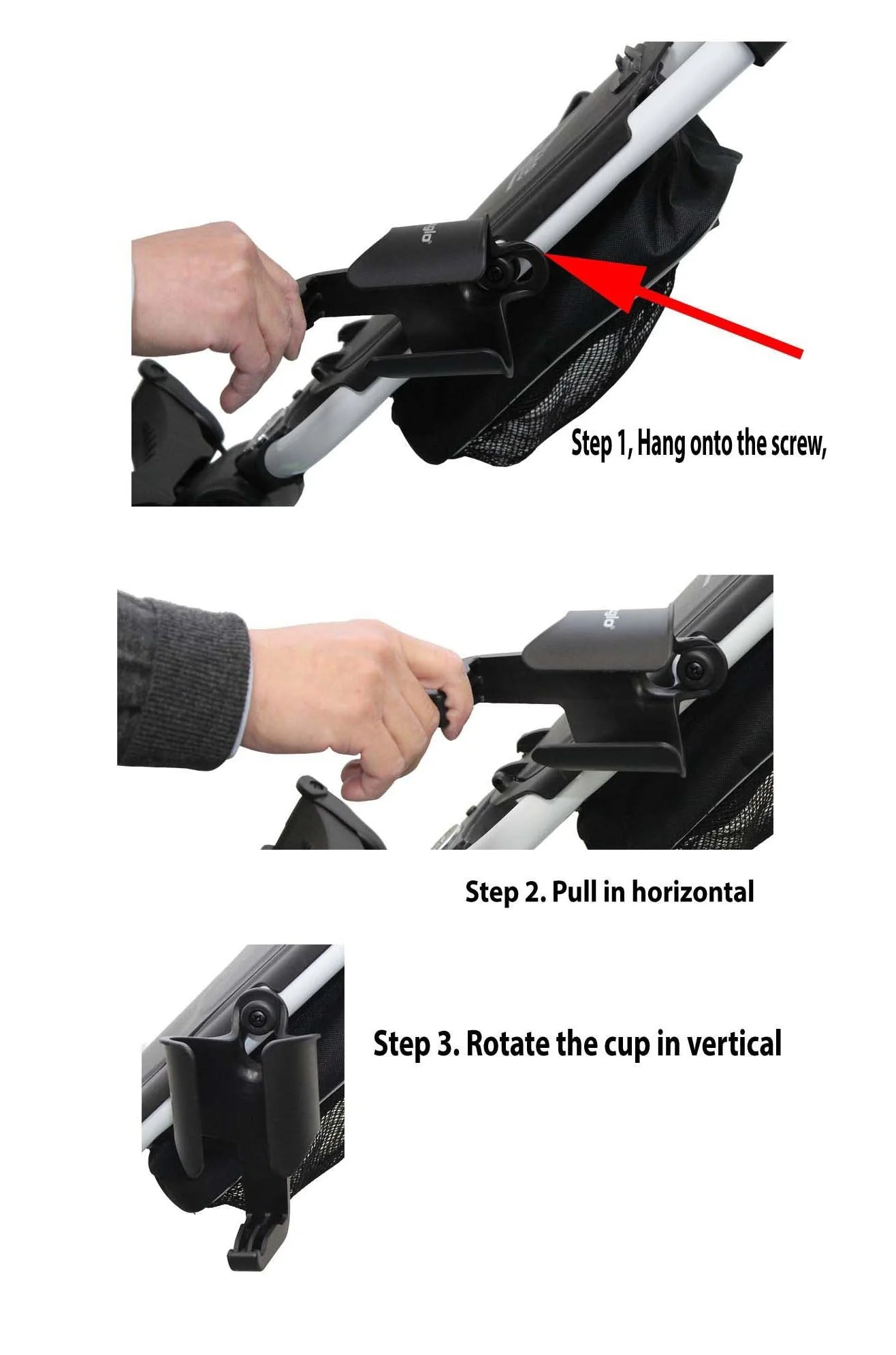 Step 1, Hang onto the screw,

Step 2. Pull in horizontal

Step 3. Rotate the cup in vertical